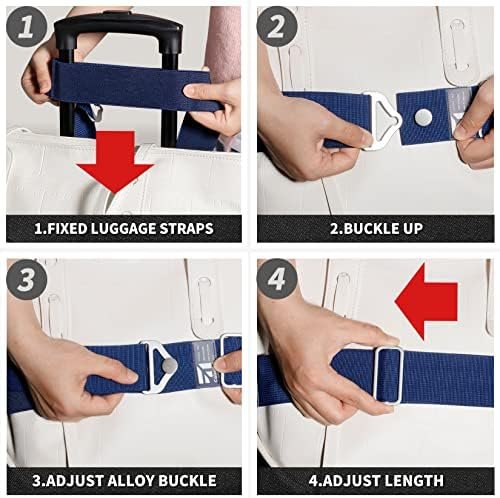 1

1.FIXED LUGGAGE STRAPS

2

2.BUCKLE UP

3

3.ADJUST ALLOY BUCKLE

4

4.ADJUST LENGTH